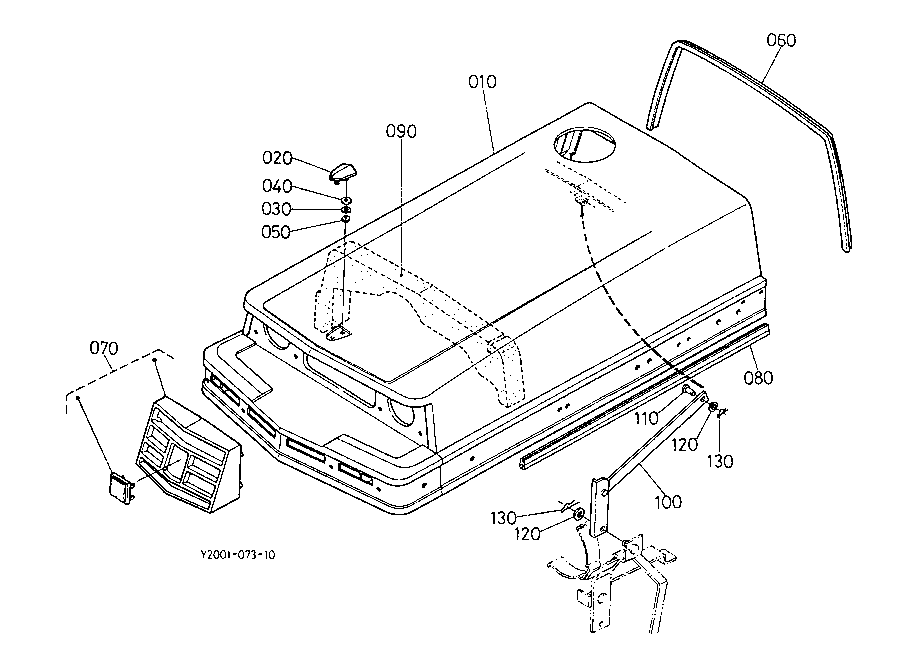 060
010
090
020
040
030
050
070
080
110
120
130
100
130
120
Y2001-073-10